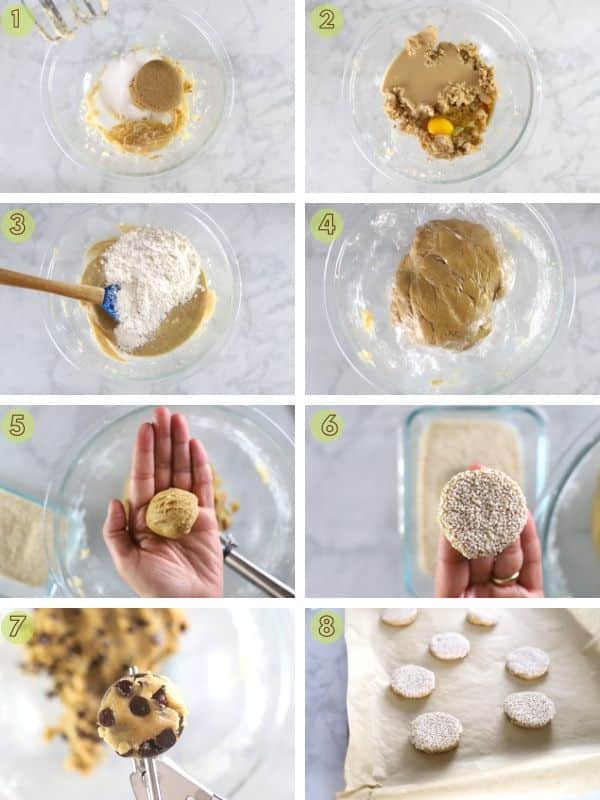 1

2

3

4

5

6

7

8