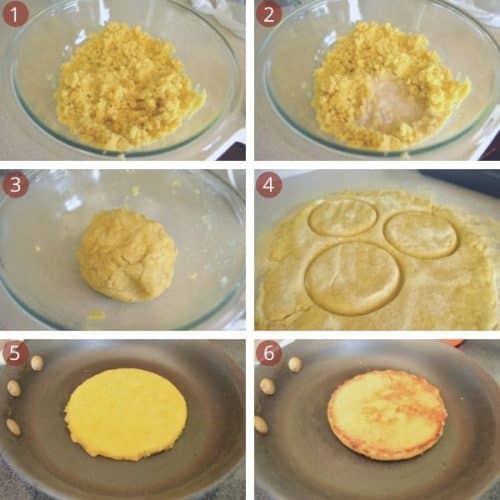 1
2
3
4
5
6