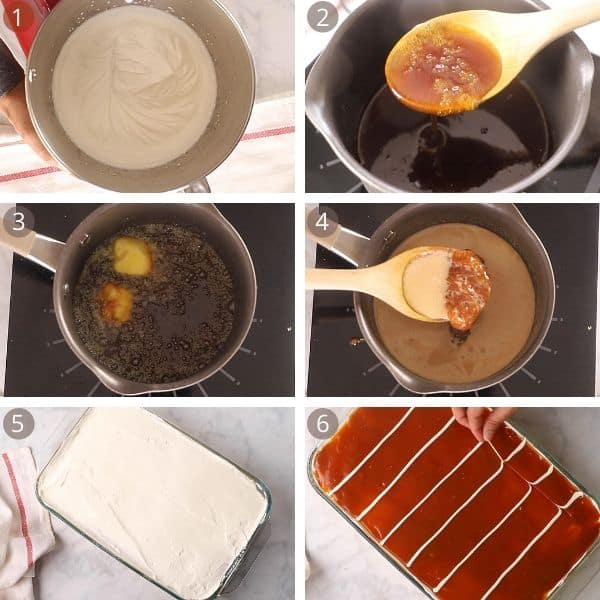 1
2
3
4
5
6