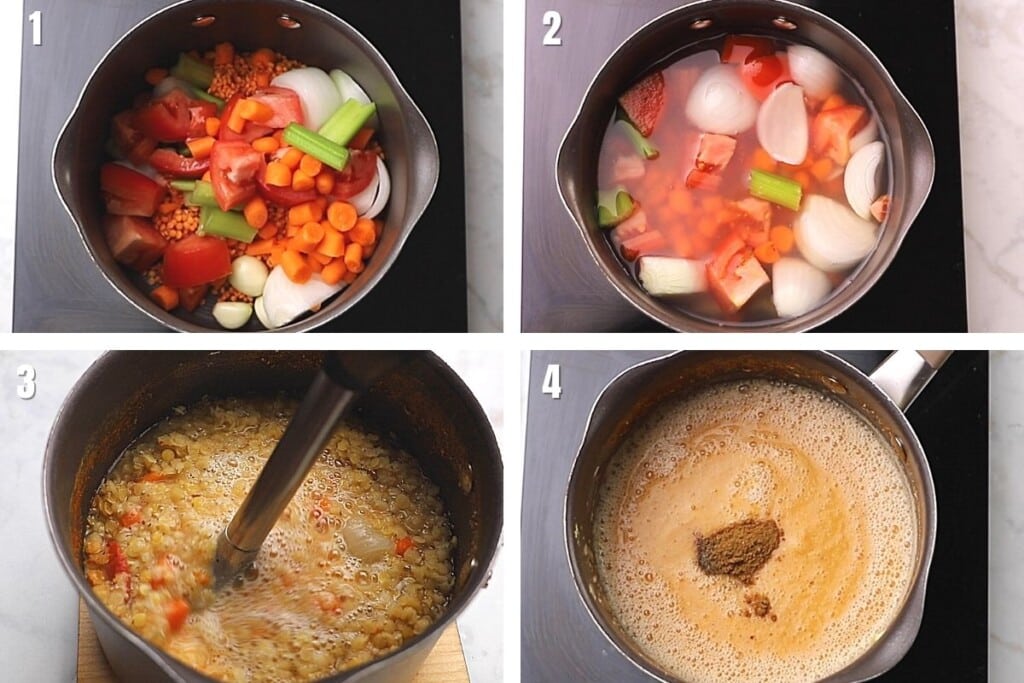 1
2
3
4